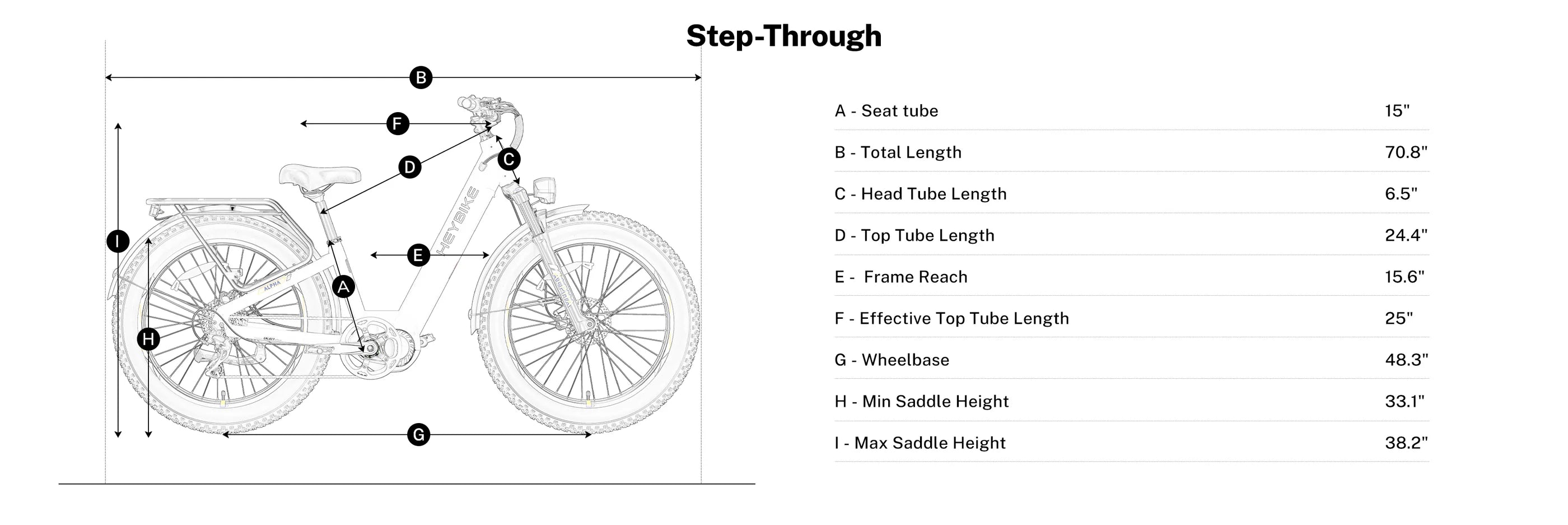 Step-Through

B
F
D
C
I
E
A
H
G
HEYBIKE
ALPHA

| | |
|---|---|
| A - Seat tube | 15" |
| B - Total Length | 70.8" |
| C - Head Tube Length | 6.5" |
| D - Top Tube Length | 24.4" |
| E - Frame Reach | 15.6" |
| F - Effective Top Tube Length | 25" |
| G - Wheelbase | 48.3" |
| H - Min Saddle Height | 33.1" |
| I - Max Saddle Height | 38.2" |