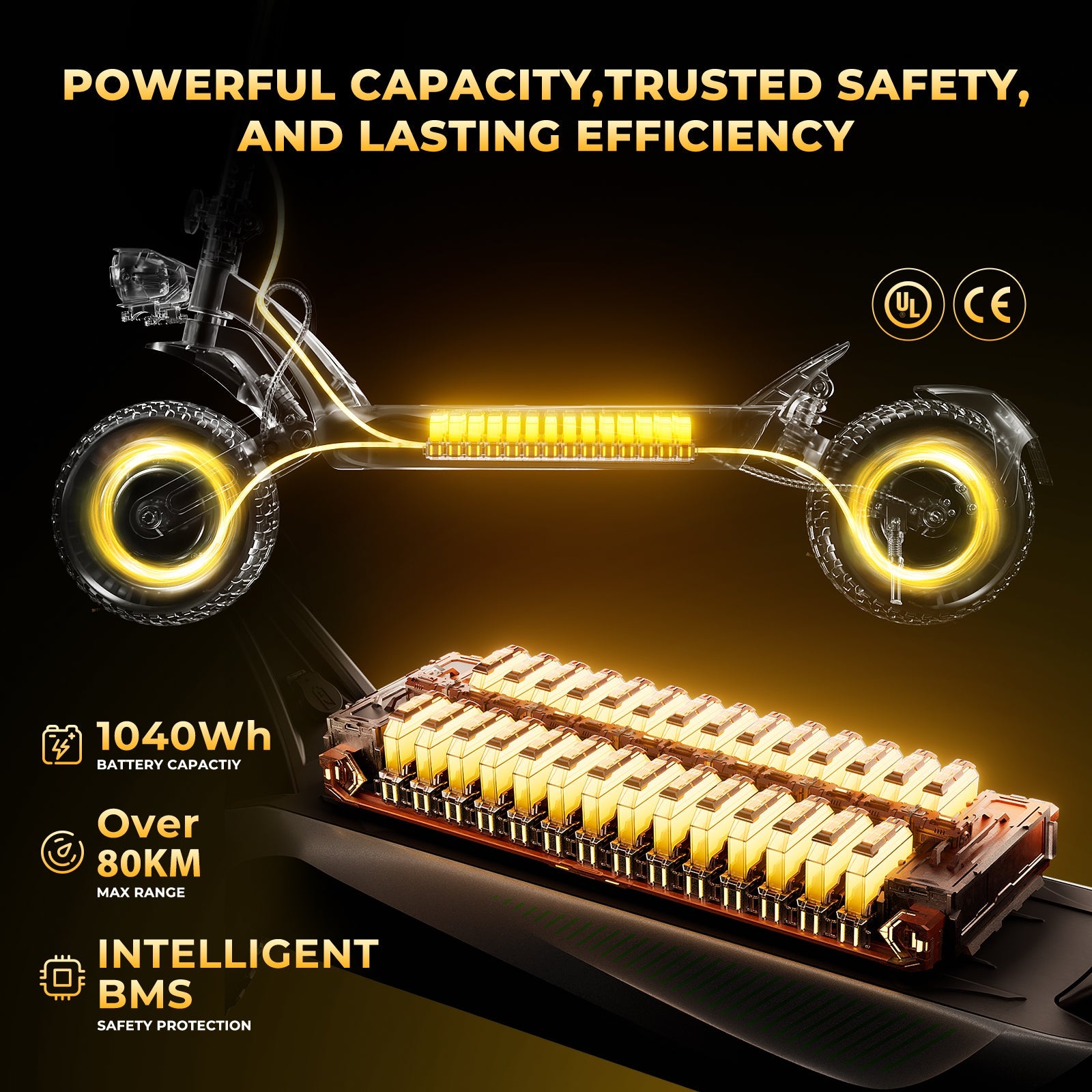 POWERFUL CAPACITY,TRUSTED SAFETY, AND LASTING EFFICIENCY

UL CE

1040Wh
BATTERY CAPACTIY

Over 80KM
MAX RANGE

INTELLIGENT BMS
SAFETY PROTECTION